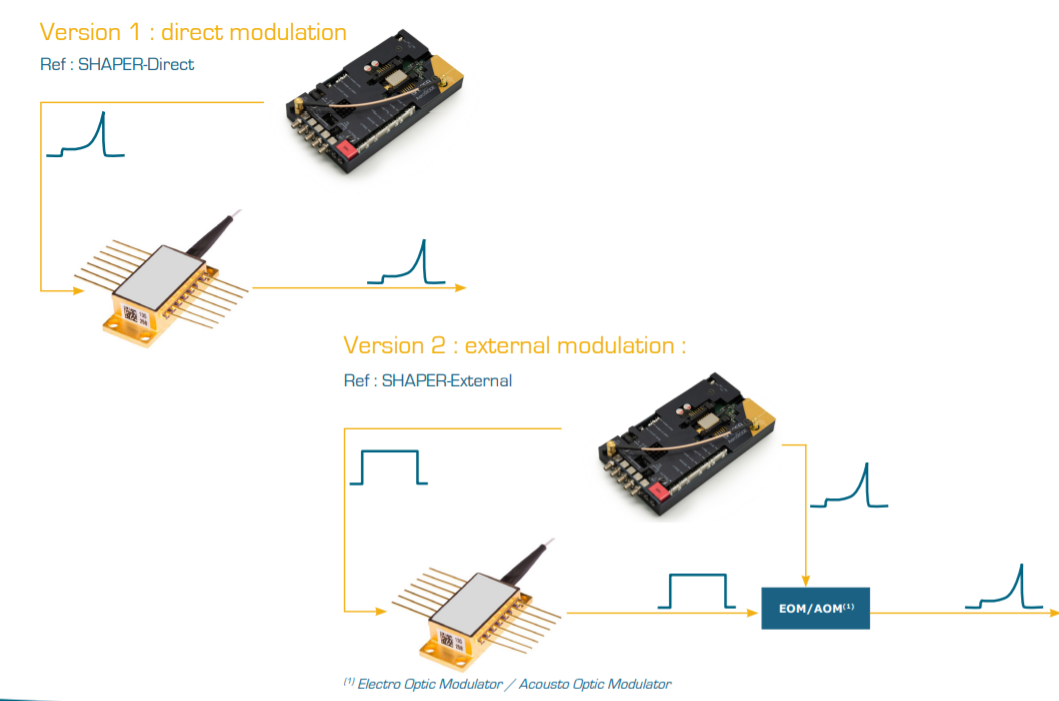 Version 1 : direct modulation

Ref : SHAPER-Direct

Version 2 : external modulation :

Ref : SHAPER-External

EOM/AOM$^{(1)}$

$^{(1)}$ Electro Optic Modulator / Acousto Optic Modulator